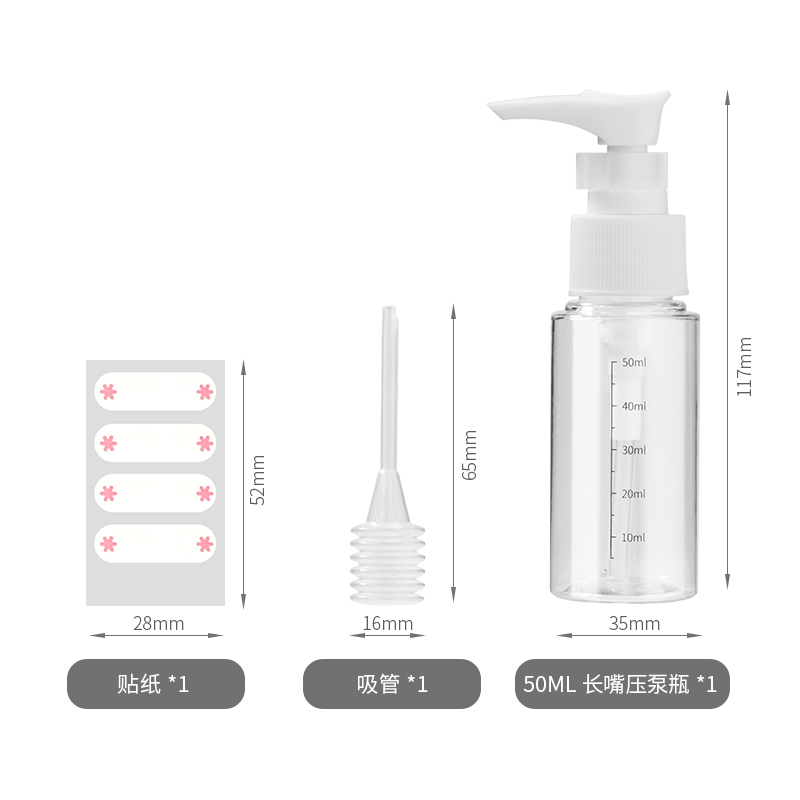 52mm

28mm

贴纸 *1

65mm

16mm

吸管 *1

50ml
40ml
30ml
20ml
10ml

117mm

35mm

50ML 长嘴压泵瓶 *1